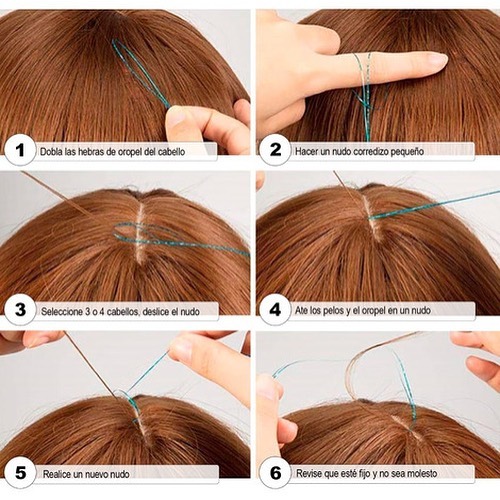 1 Dobla las hebras de oropel del cabello

2 Hacer un nudo corredizo pequeño

3 Seleccione 3 o 4 cabellos, deslice el nudo

4 Ate los pelos y el oropel en un nudo

5 Realice un nuevo nudo

6 Revise que esté fijo y no sea molesto